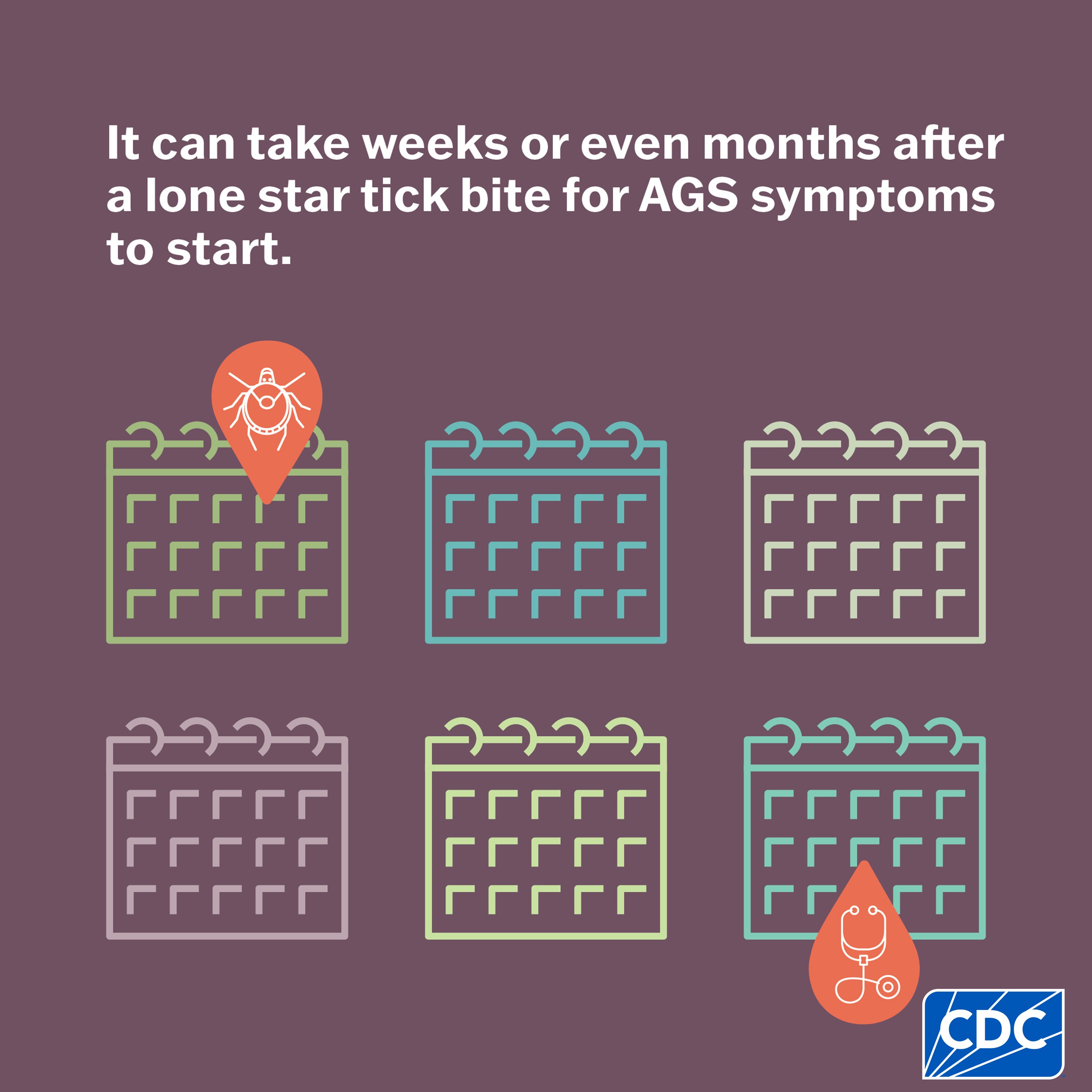 It can take weeks or even months after a lone star tick bite for AGS symptoms to start.

CDC