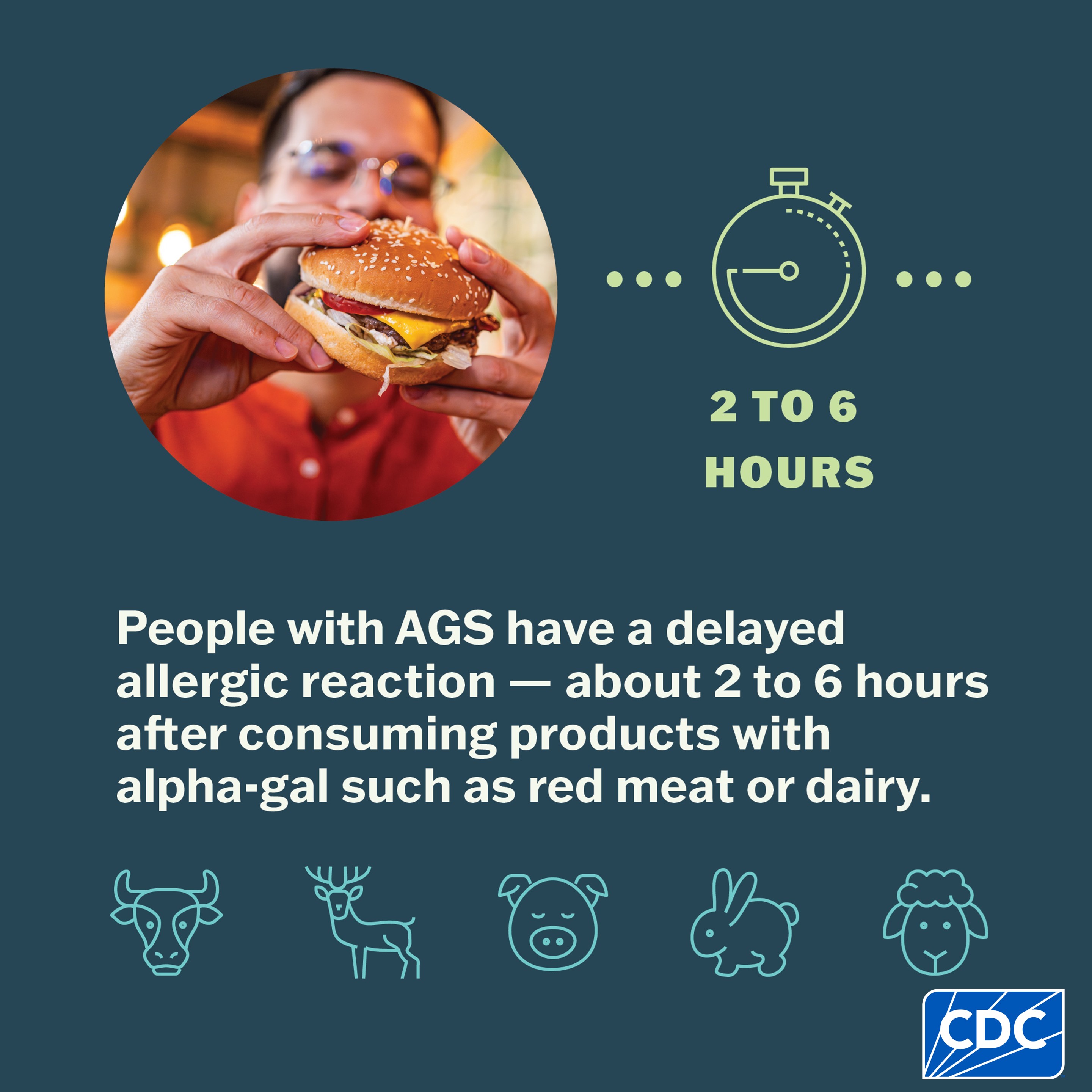 2 TO 6 HOURS

People with AGS have a delayed allergic reaction — about 2 to 6 hours after consuming products with alpha-gal such as red meat or dairy.

CDC