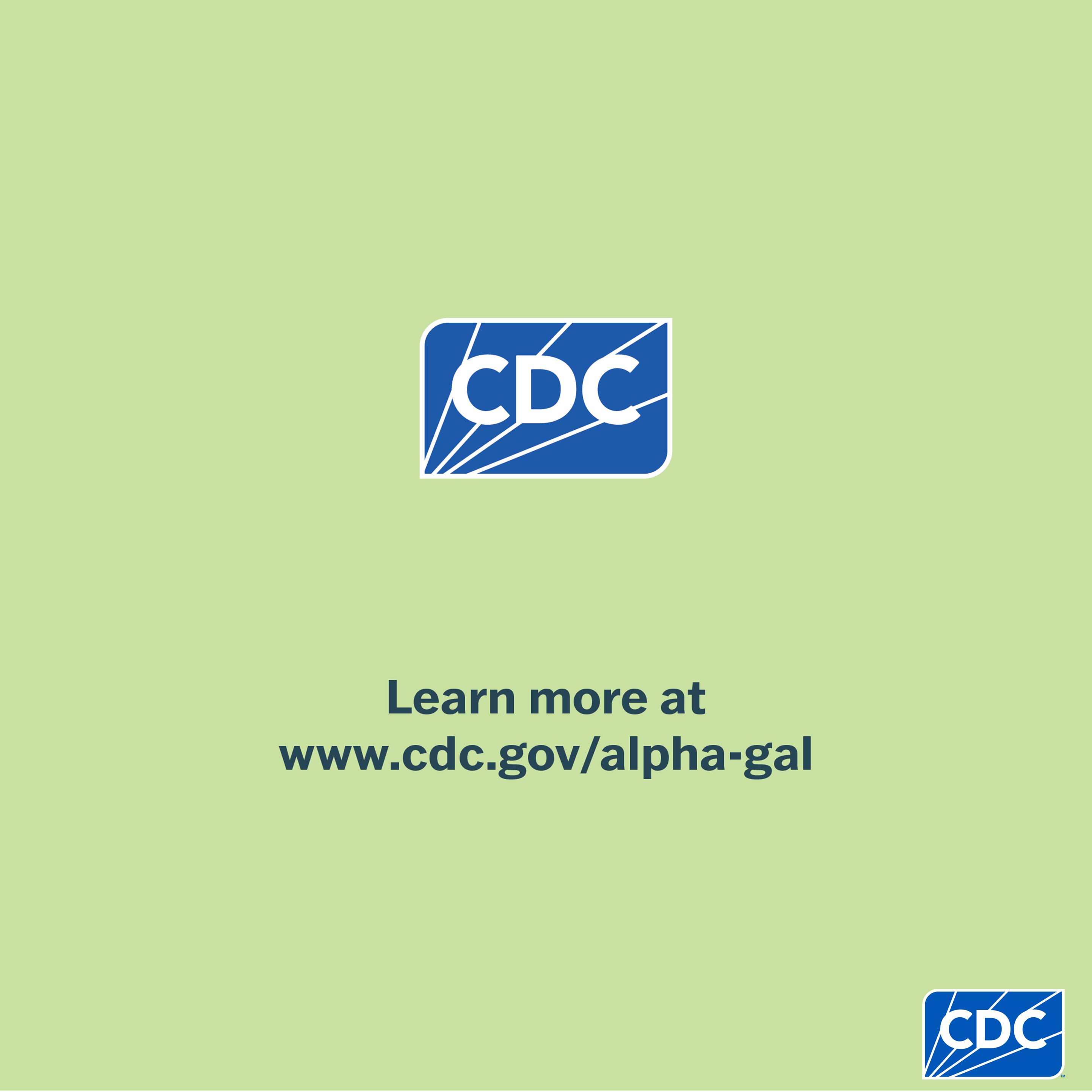 CDC

Learn more at www.cdc.gov/alpha-gal

CDC